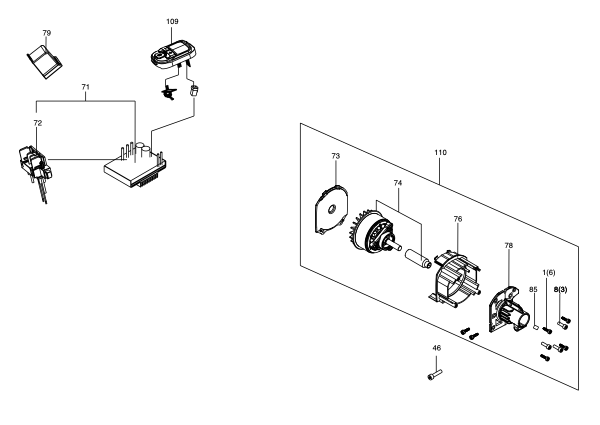 79
109
71
72
110
73
74
76
78
1(6)
85
8(3)
46