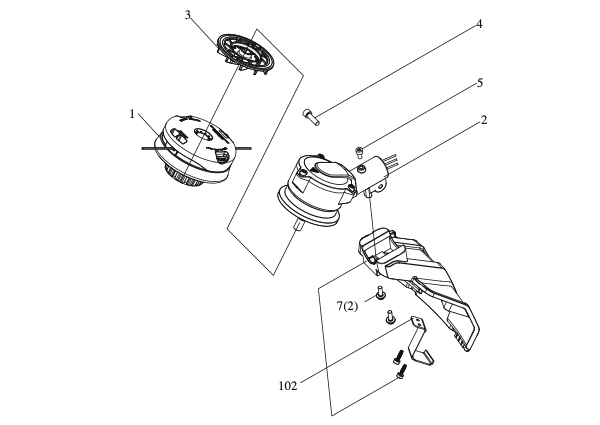 3
4
5
1
2
7(2)
102