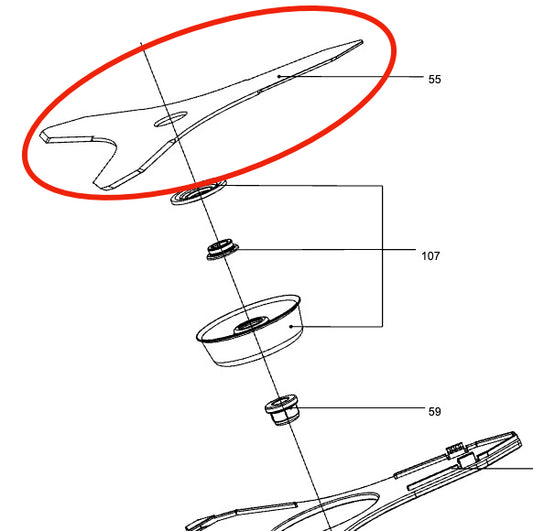 55

107

59