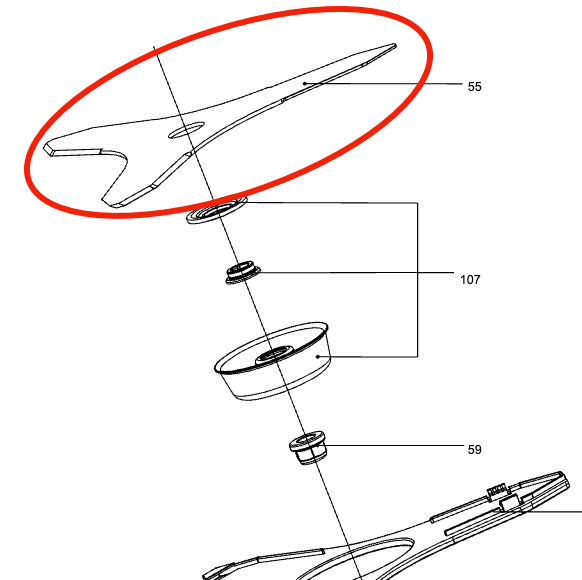 55

107

59