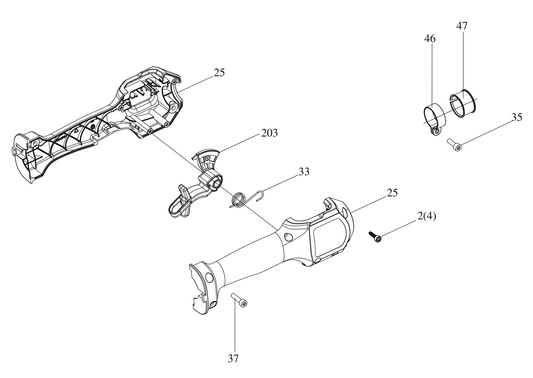 47
46
25
35
203
33
25
2(4)
37